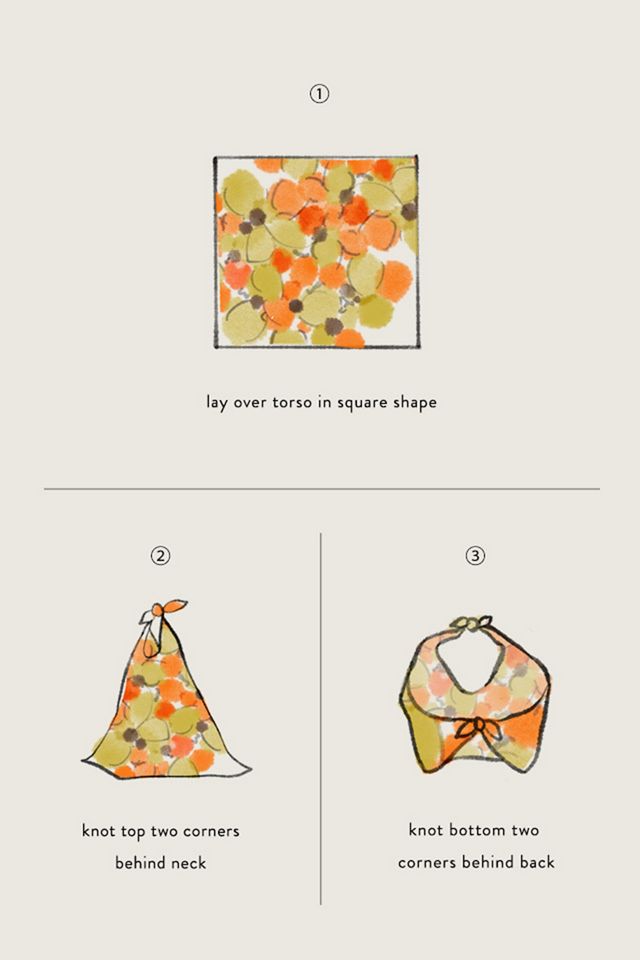 ①

lay over torso in square shape

②

knot top two corners behind neck

③

knot bottom two corners behind back